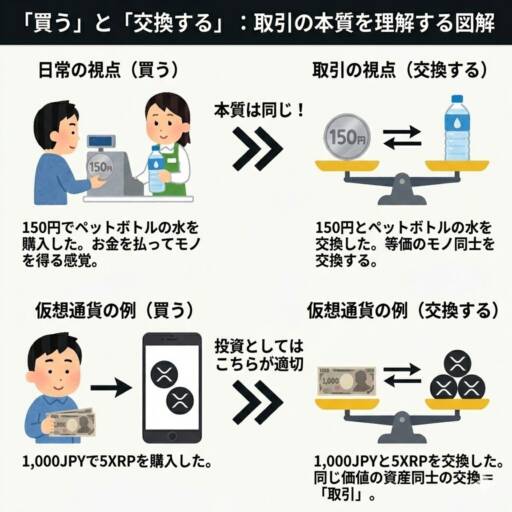 「買う」と「交換する」：取引の本質を理解する図解

日常の視点（買う）

150円

150円でペットボトルの水を購入した。お金を払ってモノを得る感覚。

本質は同じ！

取引の視点（交換する）

150円

150円とペットボトルの水を交換した。等価のモノ同士を交換する。

仮想通貨の例（買う）

1,000JPYで5XRPを購入した。

投資としてはこちらが適切

仮想通貨の例（交換する）

1,000

1,000JPYと5XRPを交換した。同じ価値の資産同士の交換＝「取引」。